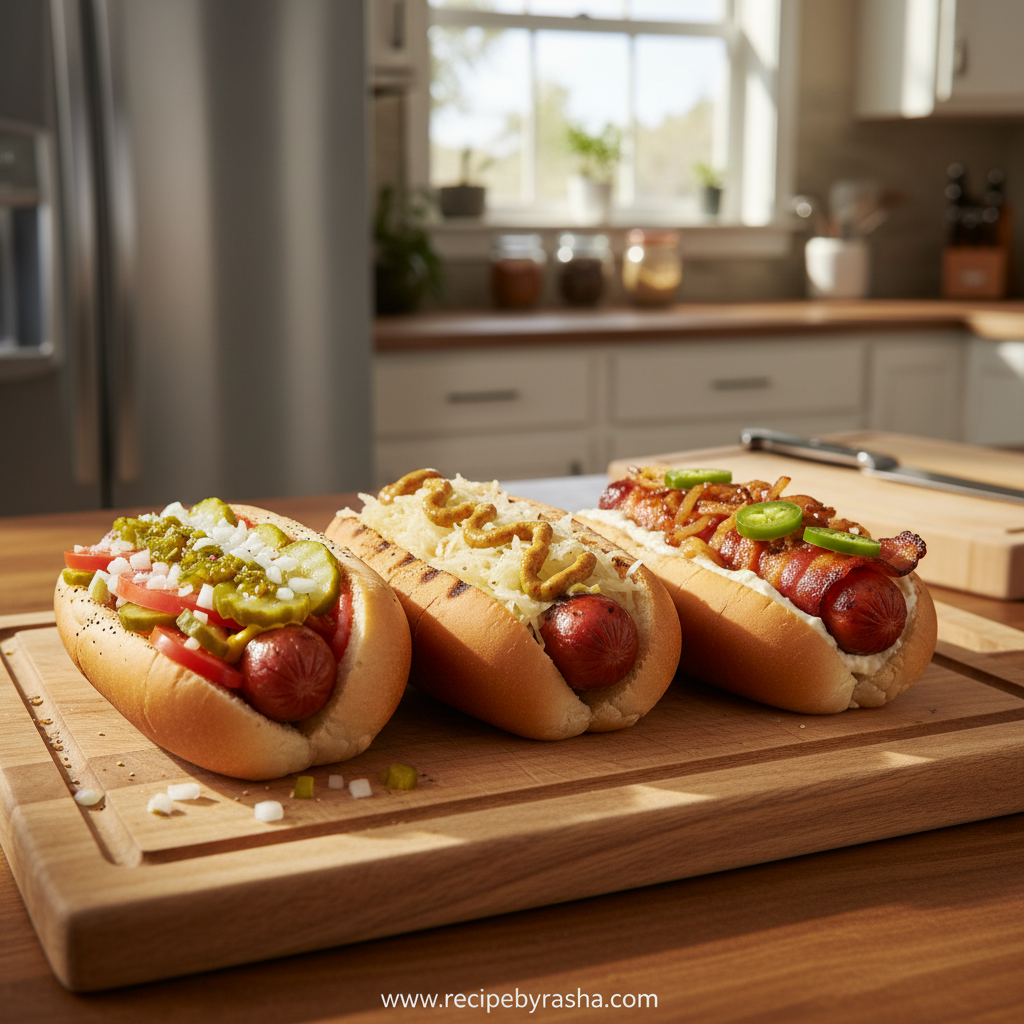 www.recipebyrasha.com